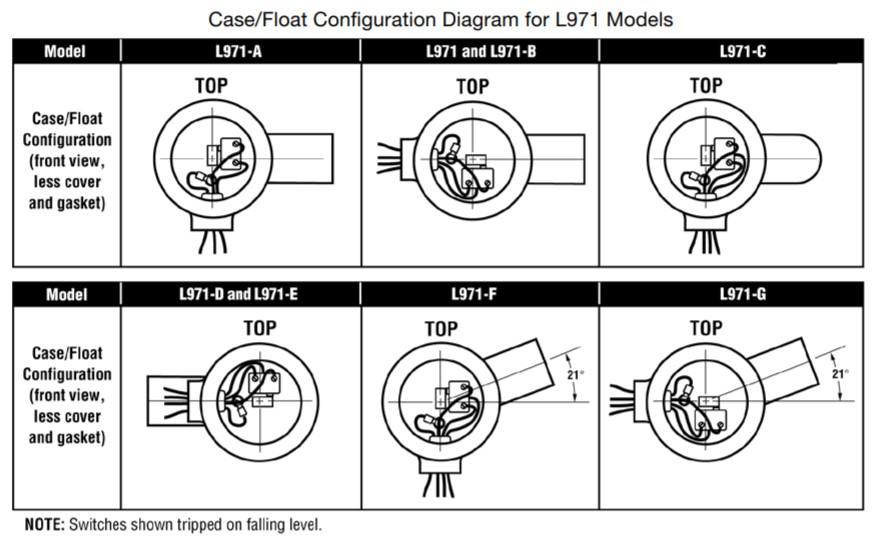 Case/Float Configuration Diagram for L971 Models

| Model | L971-A | L971 and L971-B | L971-C |
|---|---|---|---|
| Case/Float Configuration (front view, less cover and gasket) | TOP | TOP | TOP |

| Model | L971-D and L971-E | L971-F | L971-G |
|---|---|---|---|
| Case/Float Configuration (front view, less cover and gasket) | TOP | TOP 21° | TOP 21° |

NOTE: Switches shown tripped on falling level.